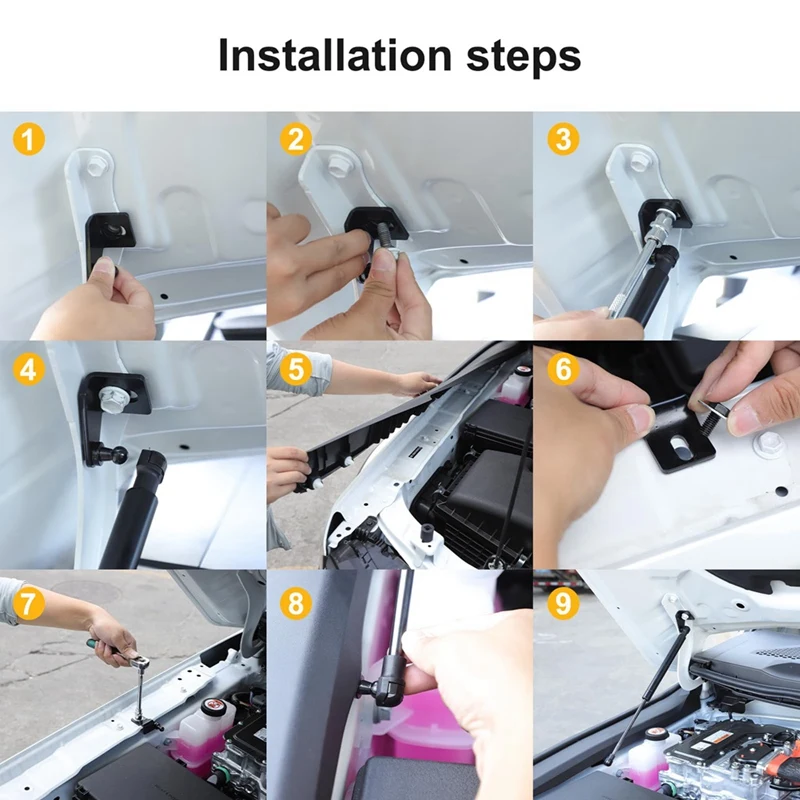 Installation steps

1

2

3

4

5

6

7

8

9